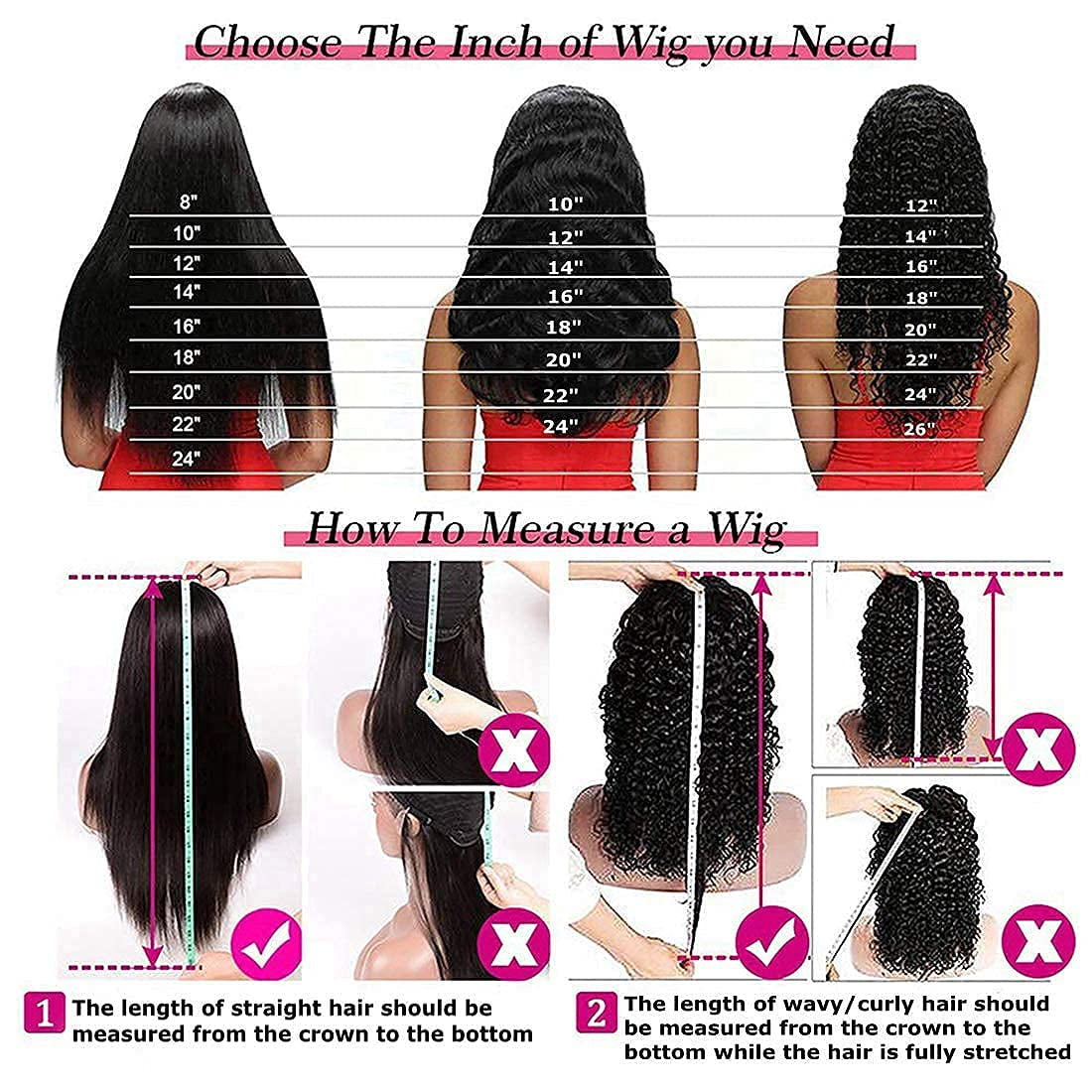 Choose The Inch of Wig you Need

8"
10"
12"
14"
16"
18"
20"
22"
24"

10"
12"
14"
16"
18"
20"
22"
24"

12"
14"
16"
18"
20"
22"
24"
26"

How To Measure a Wig

1 The length of straight hair should be measured from the crown to the bottom

2 The length of wavy/curly hair should be measured from the crown to the bottom while the hair is fully stretched